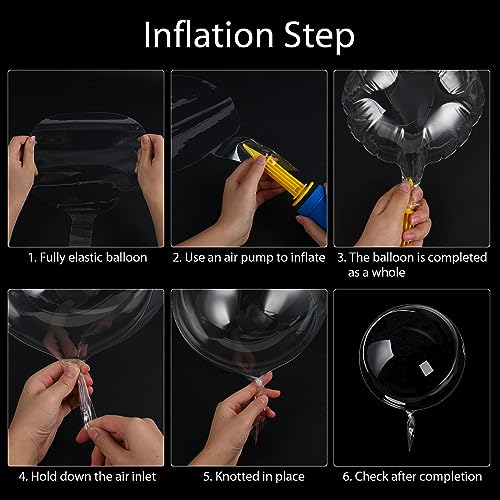 Inflation Step

1. Fully elastic balloon

2. Use an air pump to inflate

3. The balloon is completed as a whole

4. Hold down the air inlet

5. Knotted in place

6. Check after completion