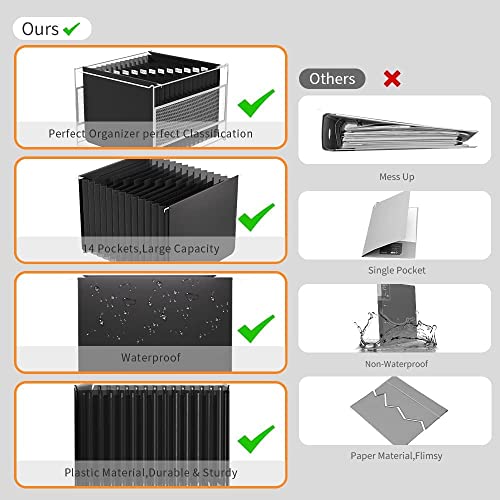 Ours

Perfect Organizer perfect Classification

14 Pockets,Large Capacity

Waterproof

Plastic Material,Durable & Sturdy

Others

Mess Up

Single Pocket

Non-Waterproof

Paper Material,Flimsy