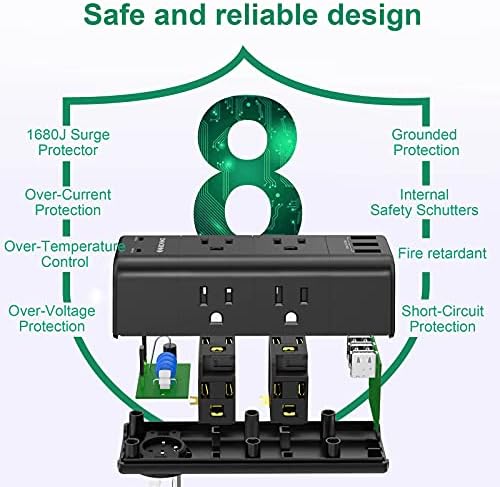 Safe and reliable design

8

1680J Surge Protector

Over-Current Protection

Over-Temperature Control

Over-Voltage Protection

Grounded Protection

Internal Safety Schutters

Fire retardant

Short-Circuit Protection