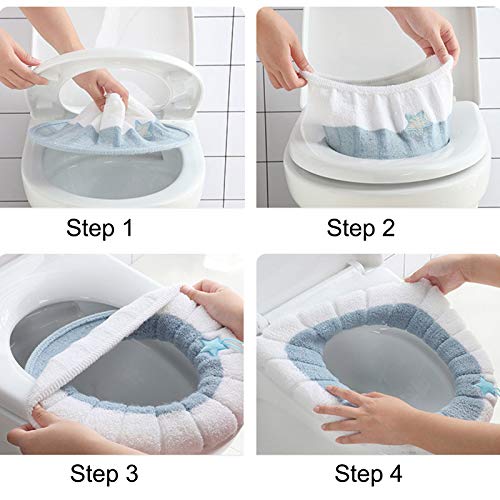 Step 1

Step 2

Step 3

Step 4