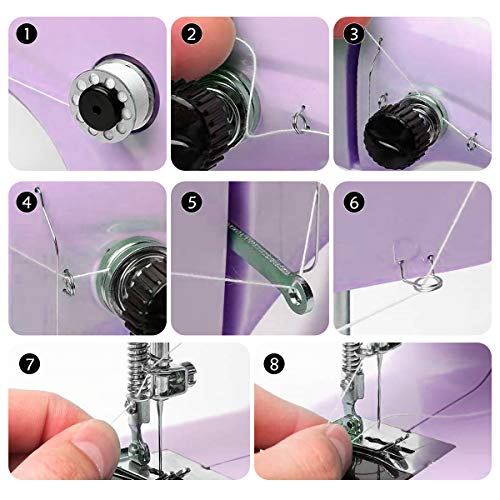 1

2

3

4

5

6

7

8