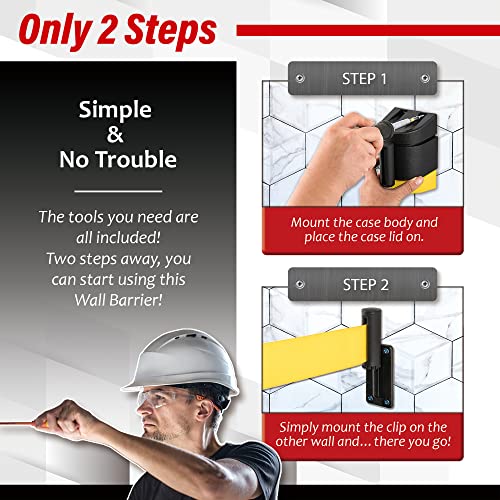 Only 2 Steps

Simple
&
No Trouble

The tools you need are all included!
Two steps away, you can start using this Wall Barrier!

STEP 1

Mount the case body and place the case lid on.

STEP 2

Simply mount the clip on the other wall and... there you go!