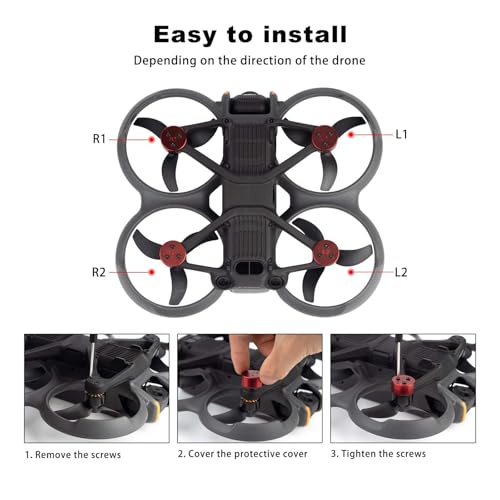 Easy to install

Depending on the direction of the drone

R1

L1

R2

L2

1. Remove the screws

2. Cover the protective cover

3. Tighten the screws