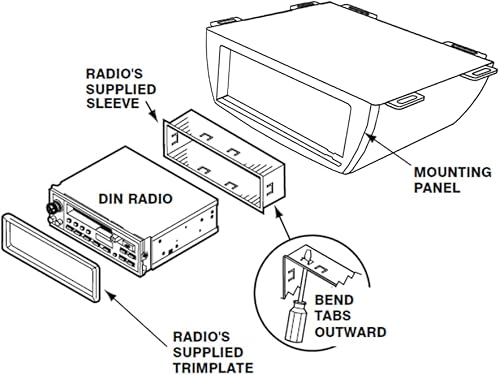 RADIO'S SUPPLIED SLEEVE

MOUNTING PANEL

DIN RADIO

BEND TABS OUTWARD

RADIO'S SUPPLIED TRIMPLATE