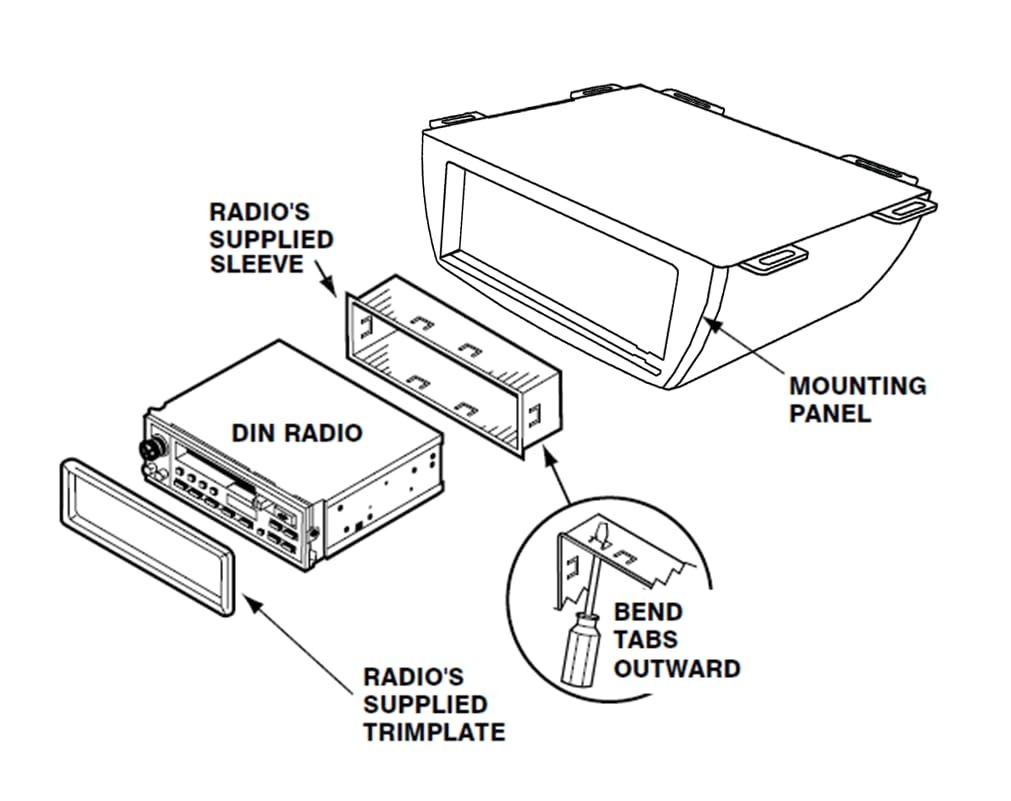 RADIO'S SUPPLIED SLEEVE

MOUNTING PANEL

DIN RADIO

BEND TABS OUTWARD

RADIO'S SUPPLIED TRIMPLATE