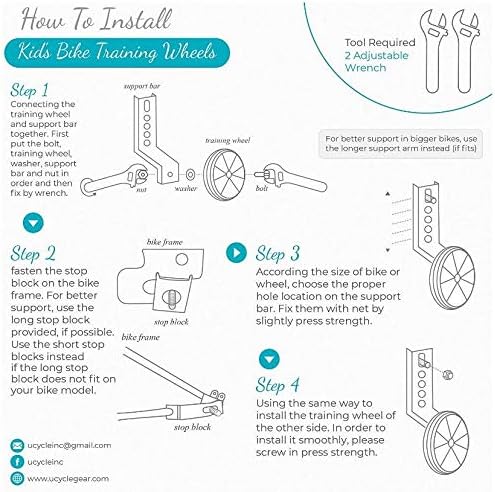 How To Install
Kid's Bike Training Wheels

Tool Required
2 Adjustable Wrench

Step 1
Connecting the training wheel and support bar together. First put the bolt, training wheel, washer, support bar and nut in order and then fix by wrench.

support bar
training wheel
nut
washer
bolt

For better support in bigger bikes, use the longer support arm instead (if fits)

Step 2
fasten the stop block on the bike frame. For better support, use the long stop block provided, if possible. Use the short stop blocks instead if the long stop block does not fit on your bike model.

bike frame
stop block
bike frame
stop block

Step 3
According the size of bike or wheel, choose the proper hole location on the support bar. Fix them with net by slightly press strength.

Step 4
Using the same way to install the training wheel of the other side. In order to install it smoothly, please screw in press strength.

ucycleinc@gmail.com
ucycleinc
www.ucyclegear.com