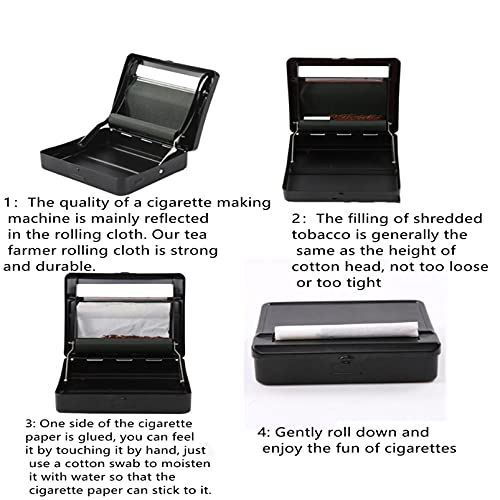 1： The quality of a cigarette making machine is mainly reflected in the rolling cloth. Our tea farmer rolling cloth is strong and durable.

2： The filling of shredded tobacco is generally the same as the height of cotton head, not too loose or too tight

3: One side of the cigarette paper is glued, you can feel it by touching it by hand, just use a cotton swab to moisten it with water so that the cigarette paper can stick to it.

4: Gently roll down and enjoy the fun of cigarettes