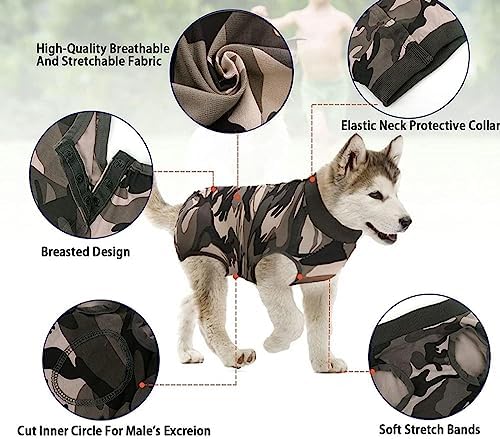 High-Quality Breathable And Stretchable Fabric

Elastic Neck Protective Collar

Breasted Design

Cut Inner Circle For Male's Excreion

Soft Stretch Bands