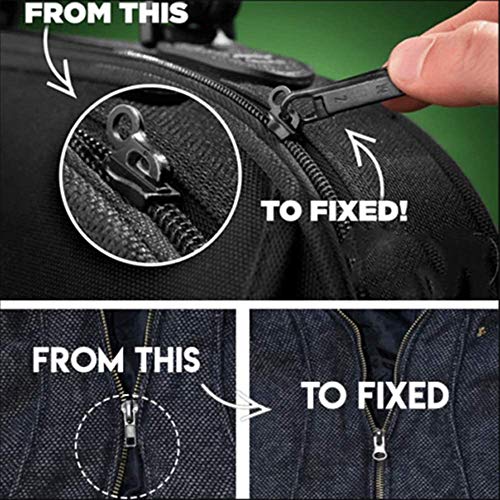 FROM THIS

TO FIXED!

FROM THIS

TO FIXED