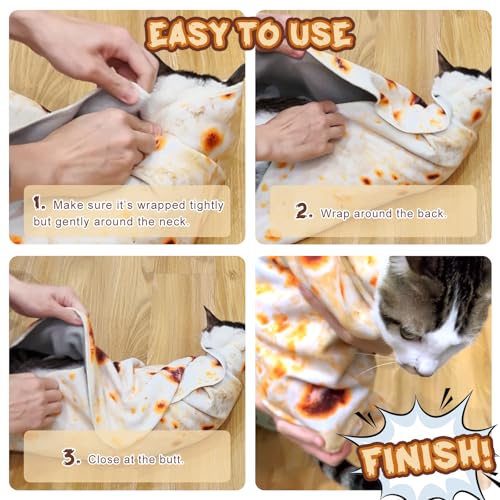 EASY TO USE

1. Make sure it's wrapped tightly but gently around the neck.

2. Wrap around the back.

3. Close at the butt.

FINISH!