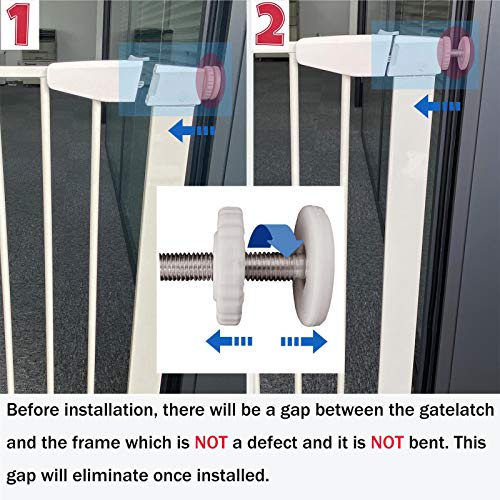 1

2

Before installation, there will be a gap between the gatelatch and the frame which is NOT a defect and it is NOT bent. This gap will eliminate once installed.