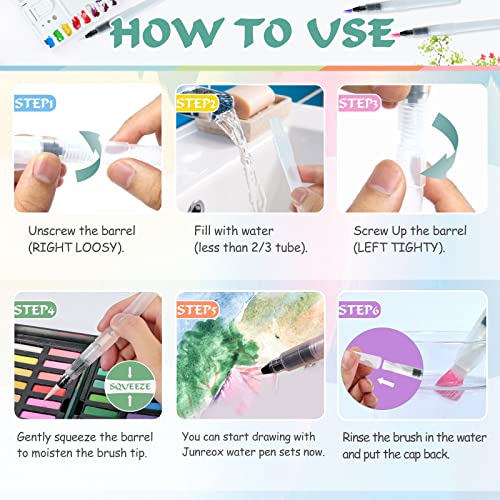 HOW TO USE

STEP1

Unscrew the barrel (RIGHT LOOSY).

STEP2

Fill with water (less than 2/3 tube).

STEP3

Screw Up the barrel (LEFT TIGHTY).

STEP4

SQUEEZE

Gently squeeze the barrel to moisten the brush tip.

STEP5

You can start drawing with Junreox water pen sets now.

STEP6

Rinse the brush in the water and put the cap back.