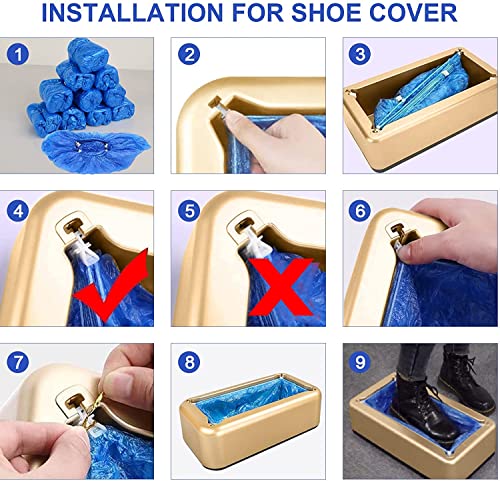 INSTALLATION FOR SHOE COVER

1

2

3

4

5

6

7

8

9