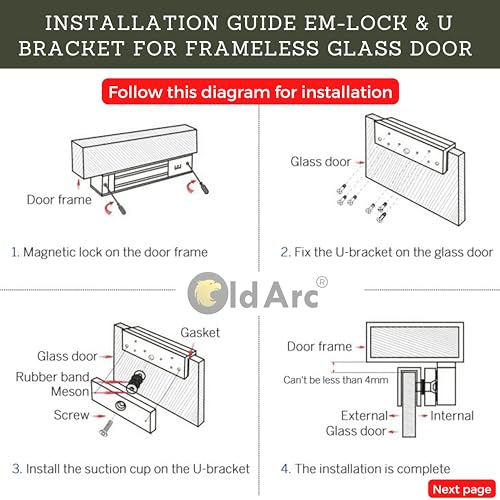 INSTALLATION GUIDE EM-LOCK & U BRACKET FOR FRAMELESS GLASS DOOR

Follow this diagram for installation

Door frame

1. Magnetic lock on the door frame

Glass door

2. Fix the U-bracket on the glass door

Old Arc®

Gasket
Glass door
Rubber band
Meson
Screw

3. Install the suction cup on the U-bracket

Door frame
Can't be less than 4mm
External
Internal
Glass door

4. The installation is complete

Next page