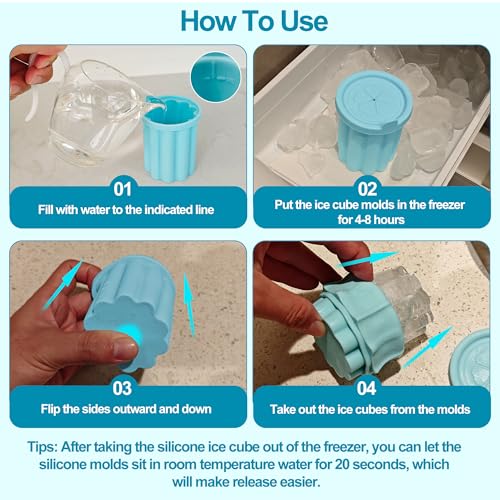 How To Use

01
Fill with water to the indicated line

02
Put the ice cube molds in the freezer for 4-8 hours

03
Flip the sides outward and down

04
Take out the ice cubes from the molds

Tips: After taking the silicone ice cube out of the freezer, you can let the silicone molds sit in room temperature water for 20 seconds, which will make release easier.