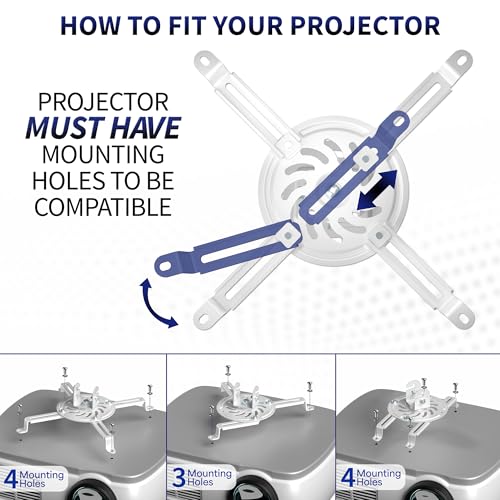 HOW TO FIT YOUR PROJECTOR

PROJECTOR MUST HAVE MOUNTING HOLES TO BE COMPATIBLE

4 Mounting Holes

3 Mounting Holes

4 Mounting Holes