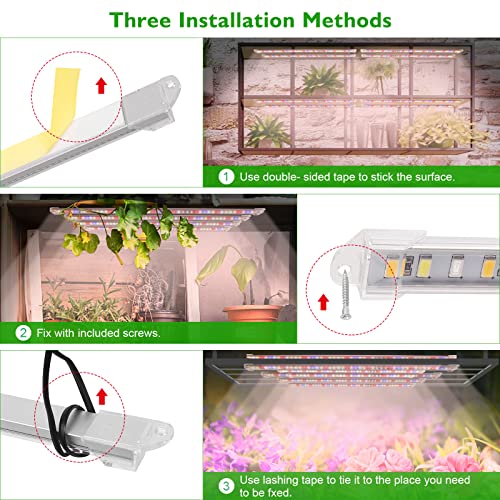 Three Installation Methods

1 Use double- sided tape to stick the surface.

2 Fix with included screws.

3 Use lashing tape to tie it to the place you need to be fxed.