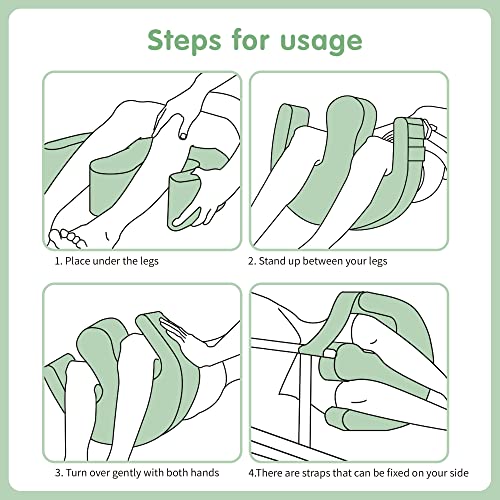 Steps for usage

1. Place under the legs

2. Stand up between your legs

3. Turn over gently with both hands

4.There are straps that can be fixed on your side