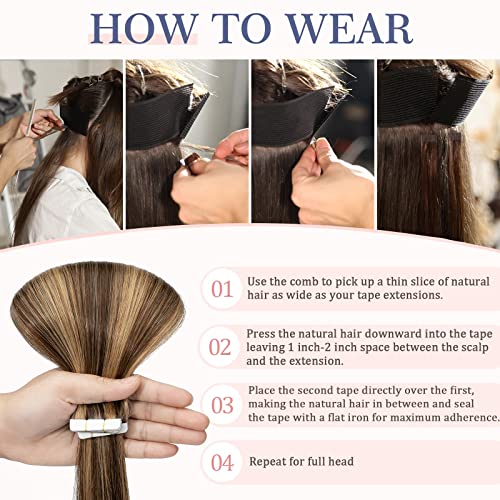 HOW TO WEAR

01 Use the comb to pick up a thin slice of natural hair as wide as your tape extensions.

02 Press the natural hair downward into the tape leaving 1 inch-2 inch space between the scalp and the extension.

03 Place the second tape directly over the first, making the natural hair in between and seal the tape with a flat iron for maximum adherence.

04 Repeat for full head