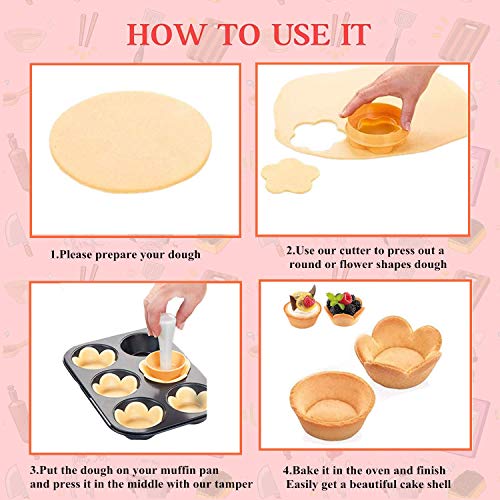 HOW TO USE IT

1.Please prepare your dough

2.Use our cutter to press out a round or flower shapes dough

3.Put the dough on your muffin pan and press it in the middle with our tamper

4.Bake it in the oven and finish Easily get a beautiful cake shell