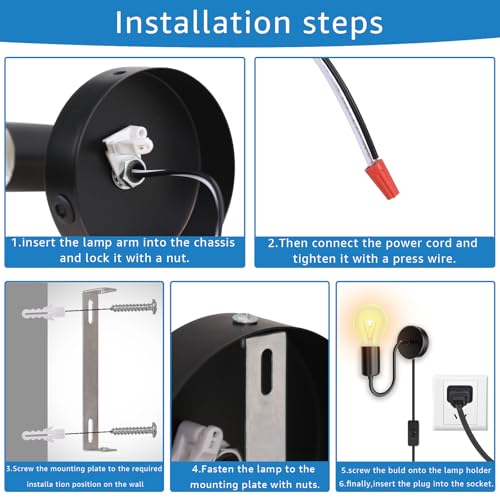 Installation steps

1.insert the lamp arm into the chassis and lock it with a nut.

2.Then connect the power cord and tighten it with a press wire.

3.Screw the mounting plate to the required installa tion position on the wall

4.Fasten the lamp to the mounting plate with nuts.

5.screw the buld onto the lamp holder
6.finally,insert the plug into the socket.