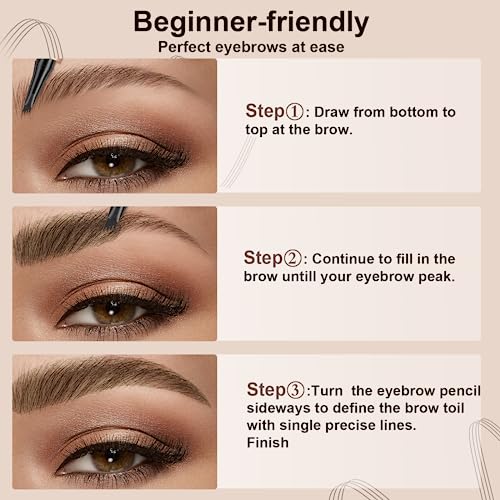 Beginner-friendly
Perfect eyebrows at ease

Step①: Draw from bottom to top at the brow.

Step②: Continue to fill in the brow untill your eyebrow peak.

Step③:Turn the eyebrow pencil sideways to define the brow toil with single precise lines.
Finish