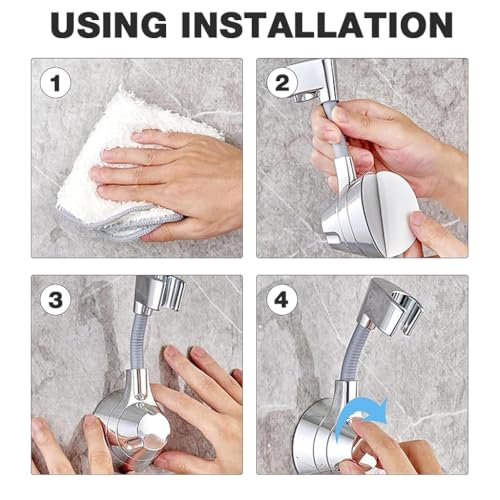 USING INSTALLATION

1

2

3

4