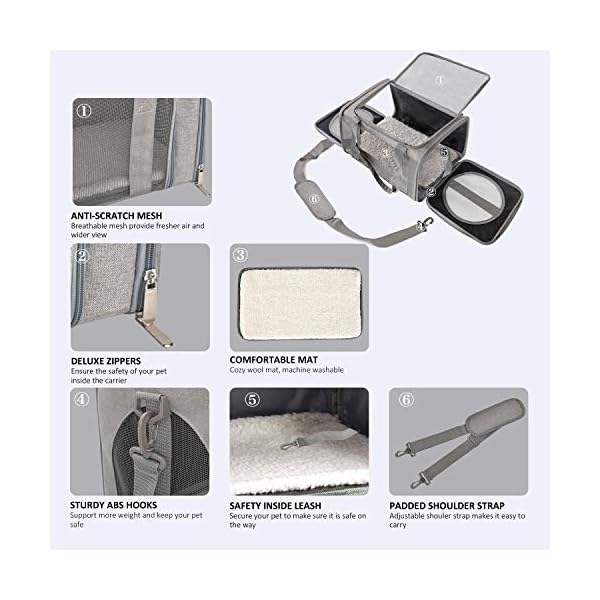 ①

ANTI-SCRATCH MESH
Breathable mesh provide fresher air and wider view

①
③
⑤
②
⑥
④

②

DELUXE ZIPPERS
Ensure the safety of your pet inside the carrier

③

COMFORTABLE MAT
Cozy wool mat, machine washable

④

STURDY ABS HOOKS
Support more weight and keep your pet safe

⑤

SAFETY INSIDE LEASH
Secure your pet to make sure it is safe on the way

⑥

PADDED SHOULDER STRAP
Adjustable shouler strap makes it easy to carry