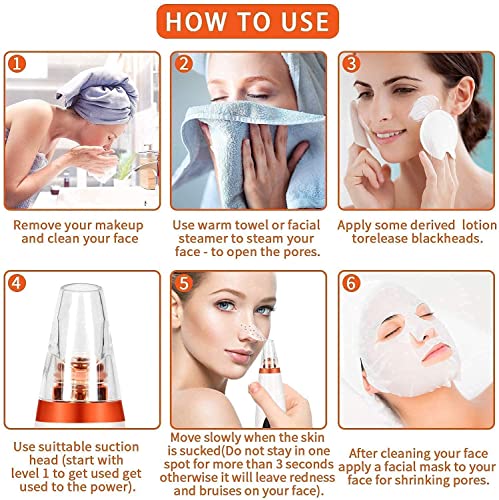 HOW TO USE

1

Remove your makeup and clean your face

2

Use warm towel or facial steamer to steam your face - to open the pores.

3

Apply some derived lotion torelease blackheads.

4

Use suittable suction head (start with level 1 to get used get used to the power).

5

Move slowly when the skin is sucked(Do not stay in one spot for more than 3 seconds otherwise it will leave redness and bruises on your face).

6

After cleaning your face apply a facial mask to your face for shrinking pores.