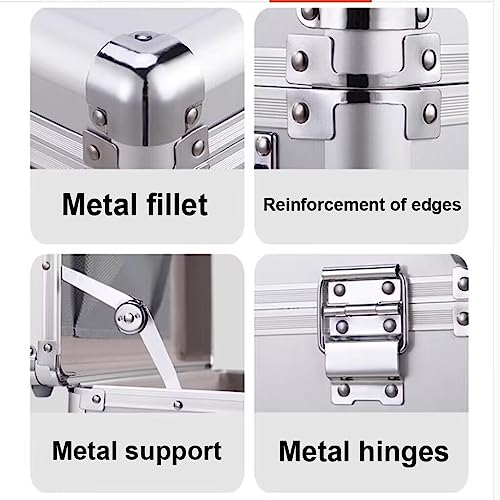 Metal fillet

Reinforcement of edges

Metal support

Metal hinges