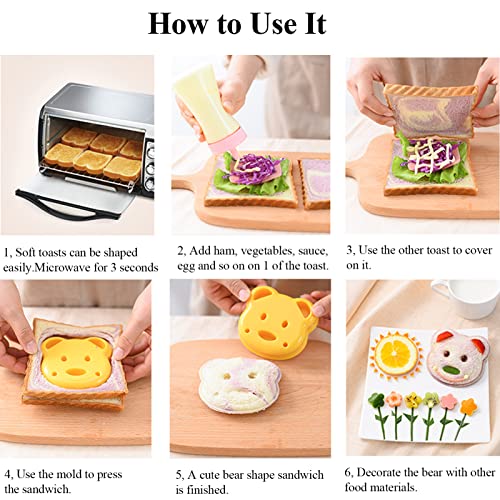 How to Use It

1, Soft toasts can be shaped easily.Microwave for 3 seconds

2, Add ham, vegetables, sauce, egg and so on on 1 of the toast.

3, Use the other toast to cover on it.

4, Use the mold to press the sandwich.

5, A cute bear shape sandwich is finished.

6, Decorate the bear with other food materials.