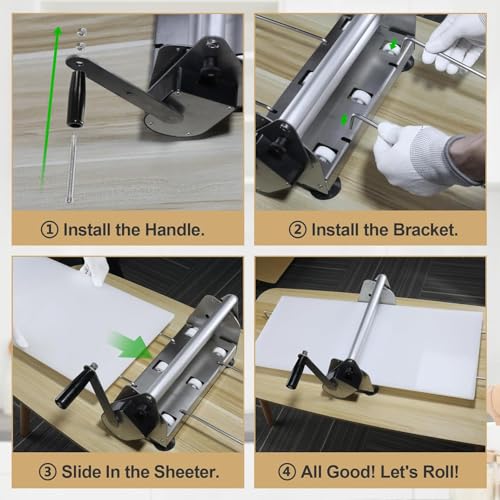 ① Install the Handle.

② Install the Bracket.

③ Slide In the Sheeter.

④ All Good! Let's Roll!