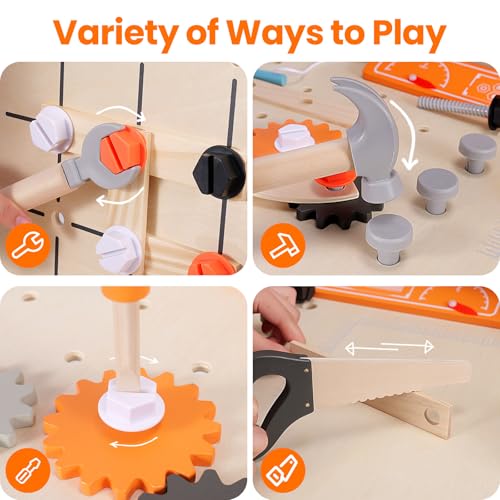 Variety of Ways to Play