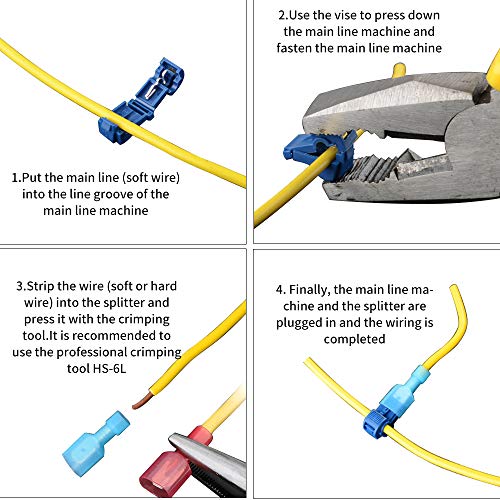 1.Put the main line (soft wire) into the line groove of the main line machine

2.Use the vise to press down the main line machine and fasten the main line machine

3.Strip the wire (soft or hard wire) into the splitter and press it with the crimping tool.It is recommended to use the professional crimping tool HS-6L

4. Finally, the main line machine and the splitter are plugged in and the wiring is completed