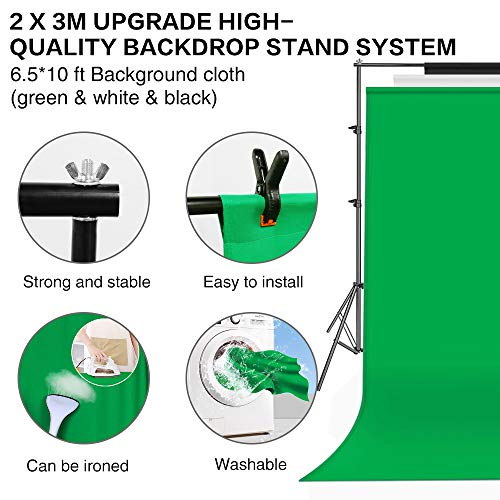 2 X 3M UPGRADE HIGH-QUALITY BACKDROP STAND SYSTEM

6.5*10 ft Background cloth
(green & white & black)

Strong and stable

Easy to install

Can be ironed

Washable