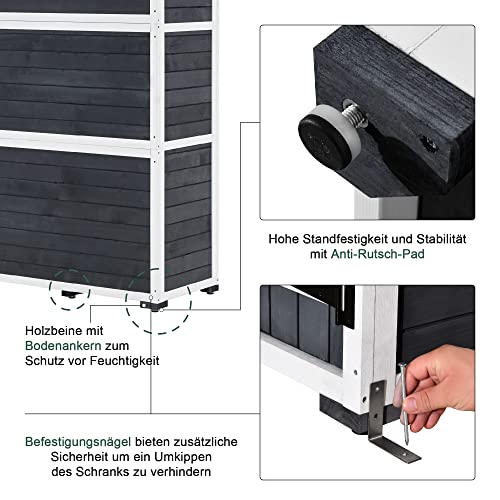 Hohe Standfestigkeit und Stabilität mit Anti-Rutsch-Pad

Holzbeine mit Bodenankern zum Schutz vor Feuchtigkeit

Befestigungsnägel bieten zusätzliche Sicherheit um ein Umkippen des Schranks zu verhindern