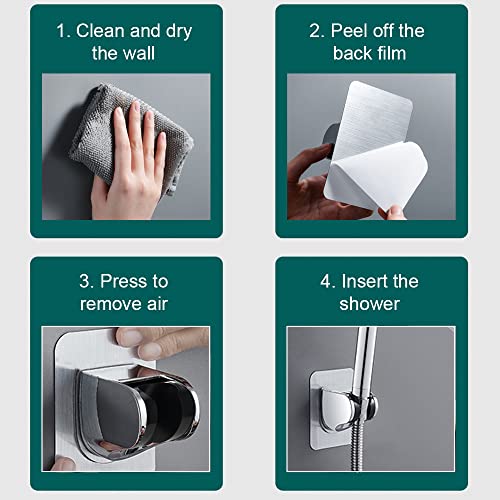 1. Clean and dry the wall

2. Peel off the back film

3. Press to remove air

4. Insert the shower