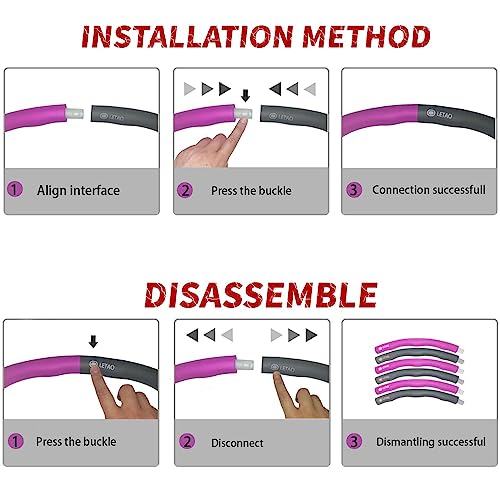 INSTALLATION METHOD

LETAO

1 Align interface

LETAO

2 Press the buckle

LETAO

3 Connection successfull

DISASSEMBLE

LETAO

1 Press the buckle

LETAO

2 Disconnect

3 Dismantling successful