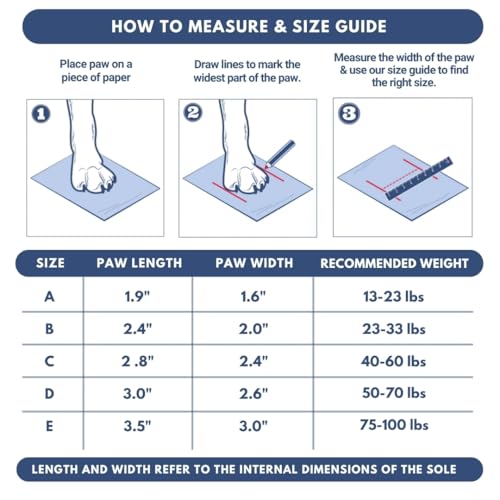 HOW TO MEASURE & SIZE GUIDE

Place paw on a piece of paper

Draw lines to mark the widest part of the paw.

Measure the width of the paw & use our size guide to find the right size.

1

2

3

| SIZE | PAW LENGTH | PAW WIDTH | RECOMMENDED WEIGHT |
|---|---|---|---|
| A | 1.9" | 1.6" | 13-23 lbs |
| B | 2.4" | 2.0" | 23-33 lbs |
| C | 2 .8" | 2.4" | 40-60 lbs |
| D | 3.0" | 2.6" | 50-70 lbs |
| E | 3.5" | 3.0" | 75-100 lbs |

LENGTH AND WIDTH REFER TO THE INTERNAL DIMENSIONS OF THE SOLE