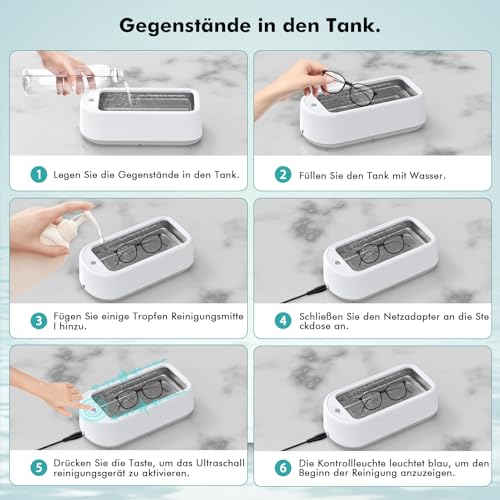 Gegenstände in den Tank.

1 Legen Sie die Gegenstände in den Tank.

2 Füllen Sie den Tank mit Wasser.

3 Fügen Sie einige Tropfen Reinigungsmitte l hinzu.

4 Schließen Sie den Netzadapter an die Ste ckdose an.

5 Drücken Sie die Taste, um das Ultraschall reinigungsgerät zu aktivieren.

6 Die Kontrollleuchte leuchtet blau, um den Beginn der Reinigung anzuzeigen.