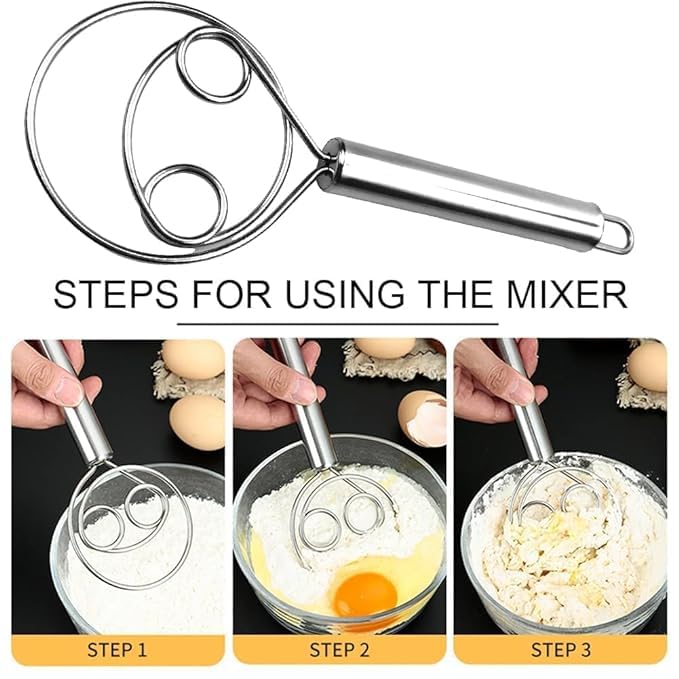 STEPS FOR USING THE MIXER

STEP 1

STEP 2

STEP 3