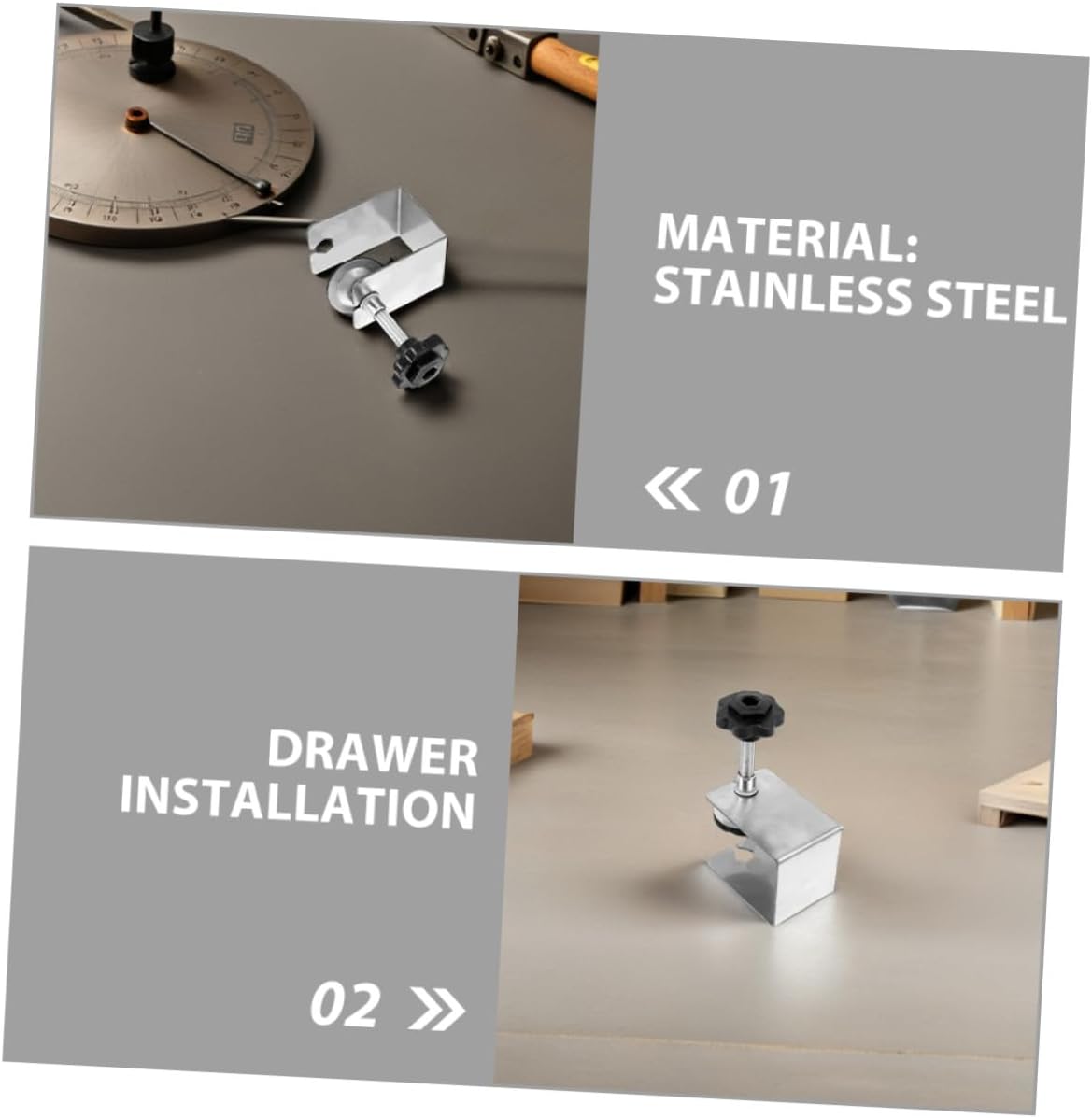 MATERIAL:
STAINLESS STEEL

« 01

DRAWER
INSTALLATION

02 »