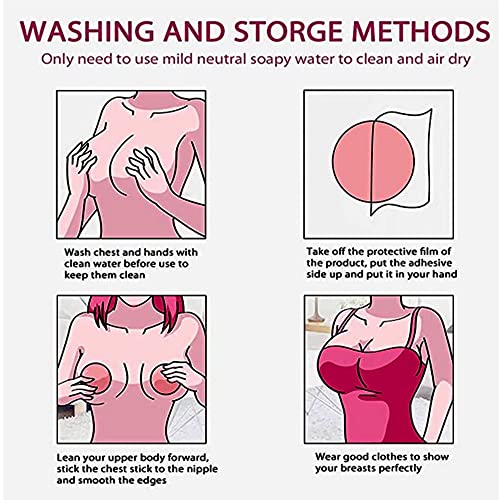 WASHING AND STORGE METHODS

Only need to use mild neutral soapy water to clean and air dry

Wash chest and hands with clean water before use to keep them clean

Take off the protective film of the product, put the adhesive side up and put it in your hand

Lean your upper body forward, stick the chest stick to the nipple and smooth the edges

Wear good clothes to show your breasts perfectly