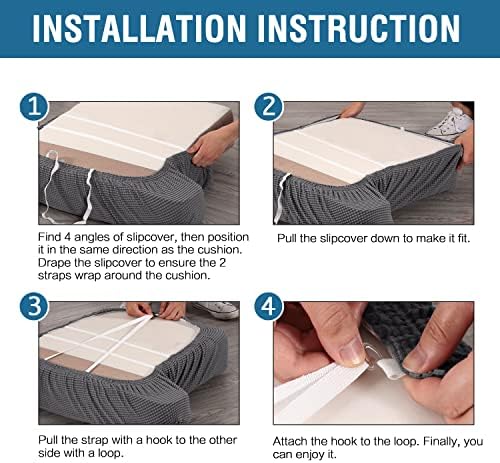 INSTALLATION INSTRUCTION

1

Find 4 angles of slipcover, then position it in the same direction as the cushion. Drape the slipcover to ensure the 2 straps wrap around the cushion.

2

Pull the slipcover down to make it fit.

3

Pull the strap with a hook to the other side with a loop.

4

Attach the hook to the loop. Finally, you can enjoy it.