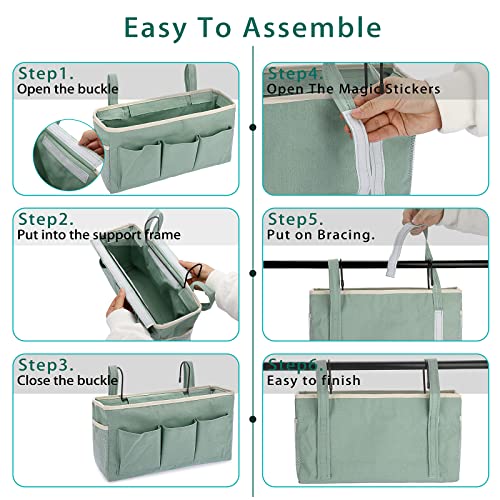 Easy To Assemble

Step1.
Open the buckle

Step2.
Put into the support frame

Step3.
Close the buckle

Step4.
Open The Magic Stickers

Step5.
Put on Bracing.

Step6.
Easy to finish