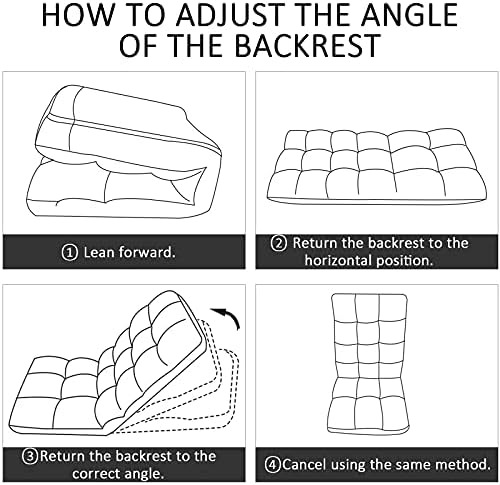 HOW TO ADJUST THE ANGLE OF THE BACKREST

① Lean forward.

② Return the backrest to the horizontal position.

③Return the backrest to the correct angle.

④Cancel using the same method.