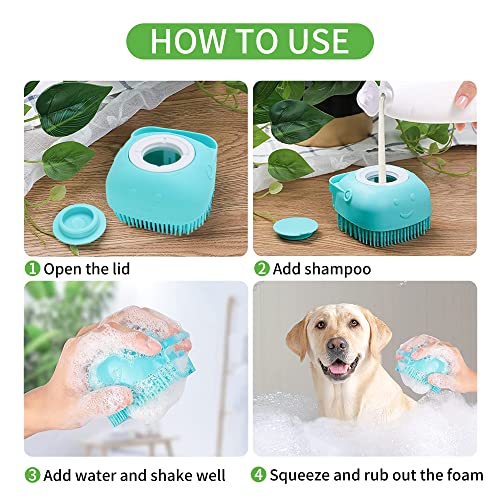 HOW TO USE

① Open the lid

② Add shampoo

③ Add water and shake well

④ Squeeze and rub out the foam