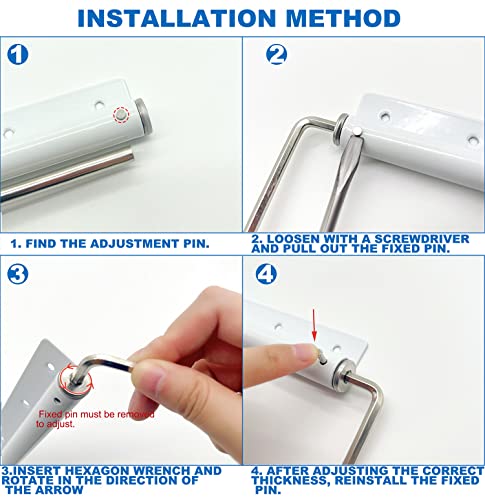 INSTALLATION METHOD

1

1. FIND THE ADJUSTMENT PIN.

2

2. LOOSEN WITH A SCREWDRIVER AND PULL OUT THE FIXED PIN.

3

Fixed pin must be removed to adjust.

3.INSERT HEXAGON WRENCH AND ROTATE IN THE DIRECTION OF THE ARROW

4

4. AFTER ADJUSTING THE CORRECT THICKNESS, REINSTALL THE FIXED PIN.