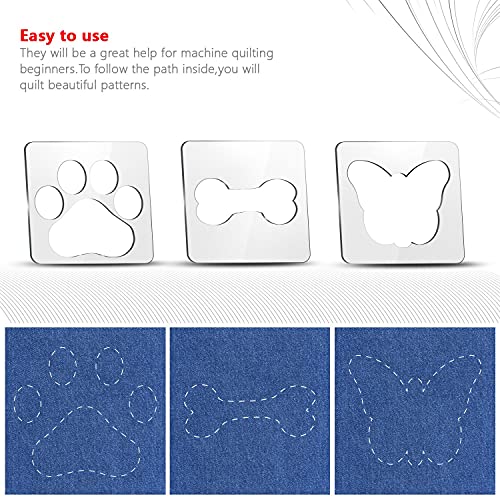 Easy to use
They will be a great help for machine quilting beginners.To follow the path inside,you will quilt beautiful patterns.