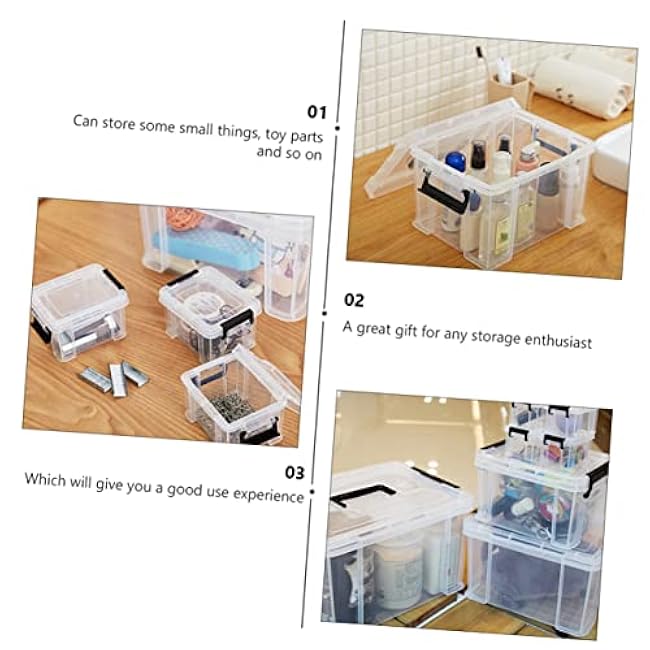 01
Can store some small things, toy parts and so on

02
A great gift for any storage enthusiast

03
Which will give you a good use experience